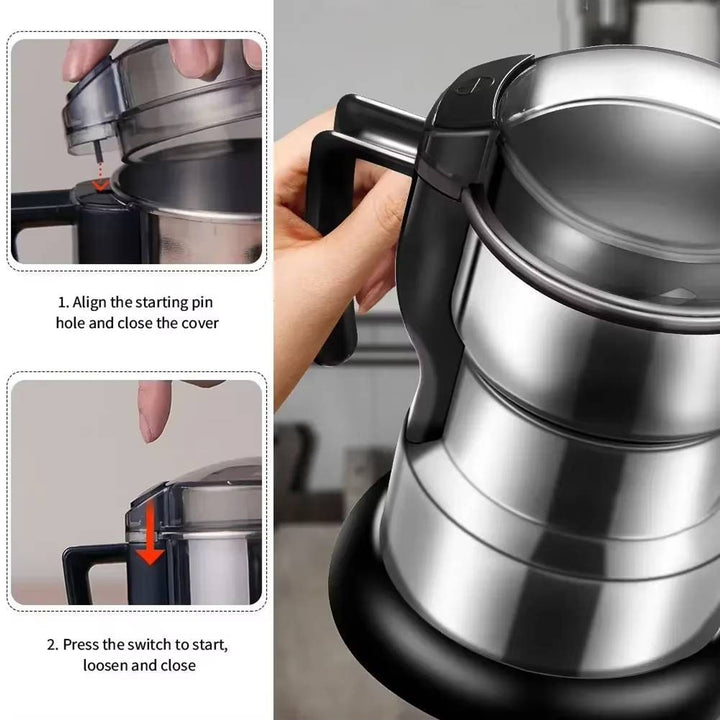 1. Align the starting pin hole and close the cover

2. Press the switch to start, loosen and close